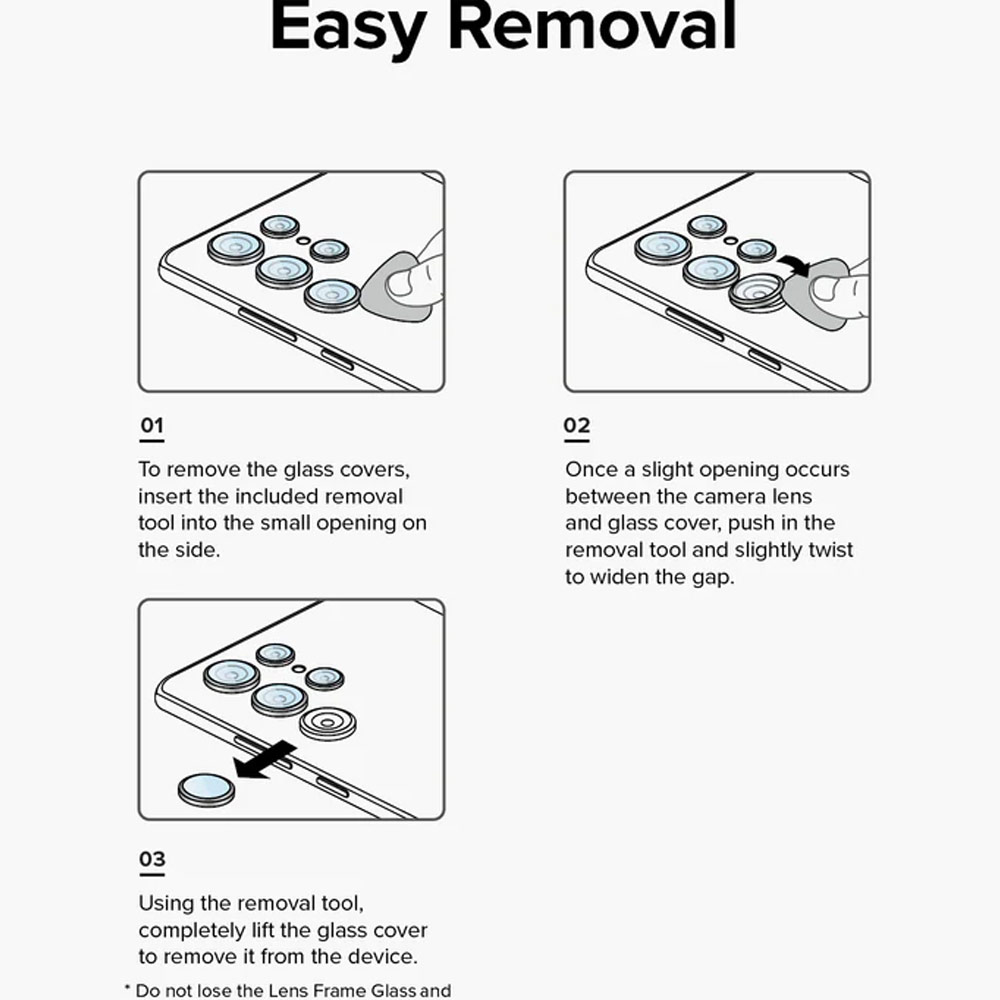 Easy Removal

01

To remove the glass covers, insert the included removal tool into the small opening on the side.

02

Once a slight opening occurs between the camera lens and glass cover, push in the removal tool and slightly twist to widen the gap.

03

Using the removal tool, completely lift the glass cover to remove it from the device.

* Do not lose the Lens Frame Glass and