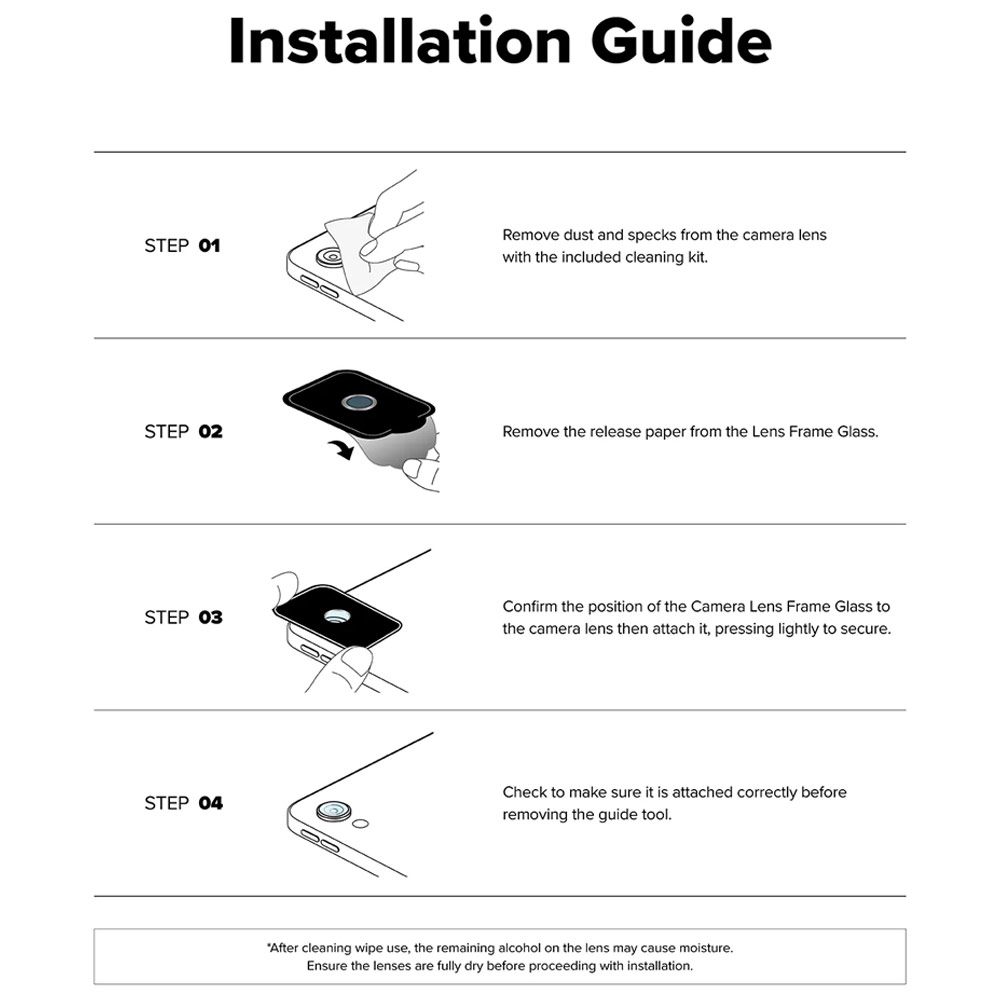 Installation Guide

STEP 01

Remove dust and specks from the camera lens with the included cleaning kit.

STEP 02

Remove the release paper from the Lens Frame Glass.

STEP 03

Confirm the position of the Camera Lens Frame Glass to the camera lens then attach it, pressing lightly to secure.

STEP 04

Check to make sure it is attached correctly before removing the guide tool.

*After cleaning wipe use, the remaining alcohol on the lens may cause moisture.
Ensure the lenses are fully dry before proceeding with installation.