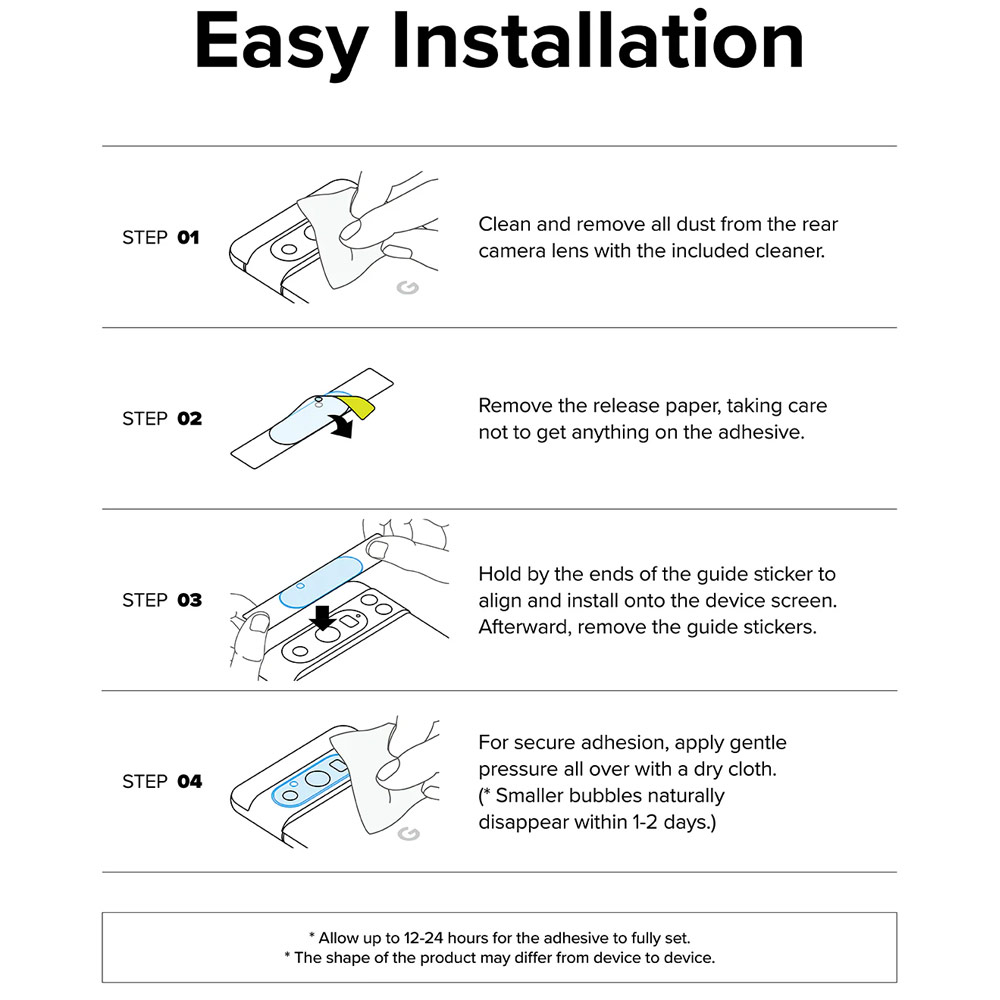 Easy Installation

STEP 01

Clean and remove all dust from the rear camera lens with the included cleaner.

STEP 02

Remove the release paper, taking care not to get anything on the adhesive.

STEP 03

Hold by the ends of the guide sticker to align and install onto the device screen. Afterward, remove the guide stickers.

STEP 04

For secure adhesion, apply gentle pressure all over with a dry cloth. (* Smaller bubbles naturally disappear within 1-2 days.)

* Allow up to 12-24 hours for the adhesive to fully set.
* The shape of the product may differ from device to device.