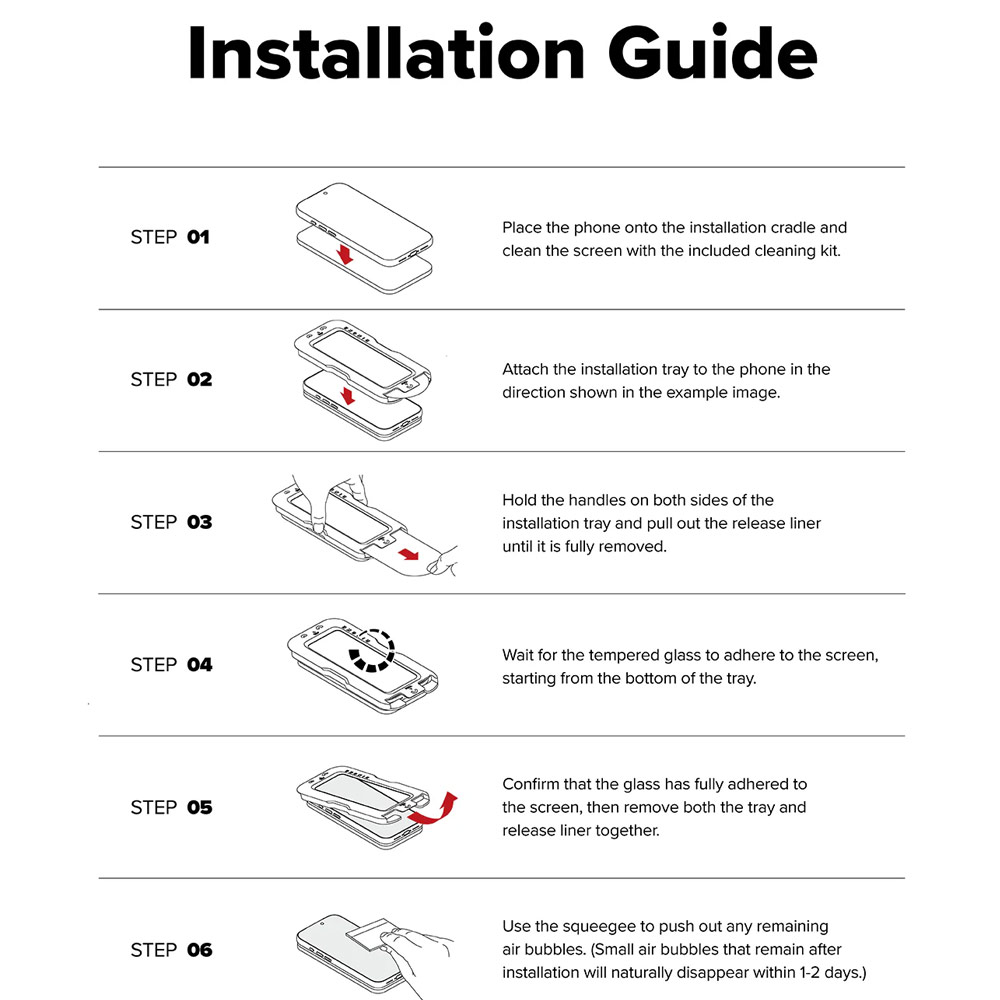 Installation Guide

STEP 01

Place the phone onto the installation cradle and clean the screen with the included cleaning kit.

STEP 02

Attach the installation tray to the phone in the direction shown in the example image.

STEP 03

Hold the handles on both sides of the installation tray and pull out the release liner until it is fully removed.

STEP 04

Wait for the tempered glass to adhere to the screen, starting from the bottom of the tray.

STEP 05

Confirm that the glass has fully adhered to the screen, then remove both the tray and release liner together.

STEP 06

Use the squeegee to push out any remaining air bubbles. (Small air bubbles that remain after installation will naturally disappear within 1-2 days.)