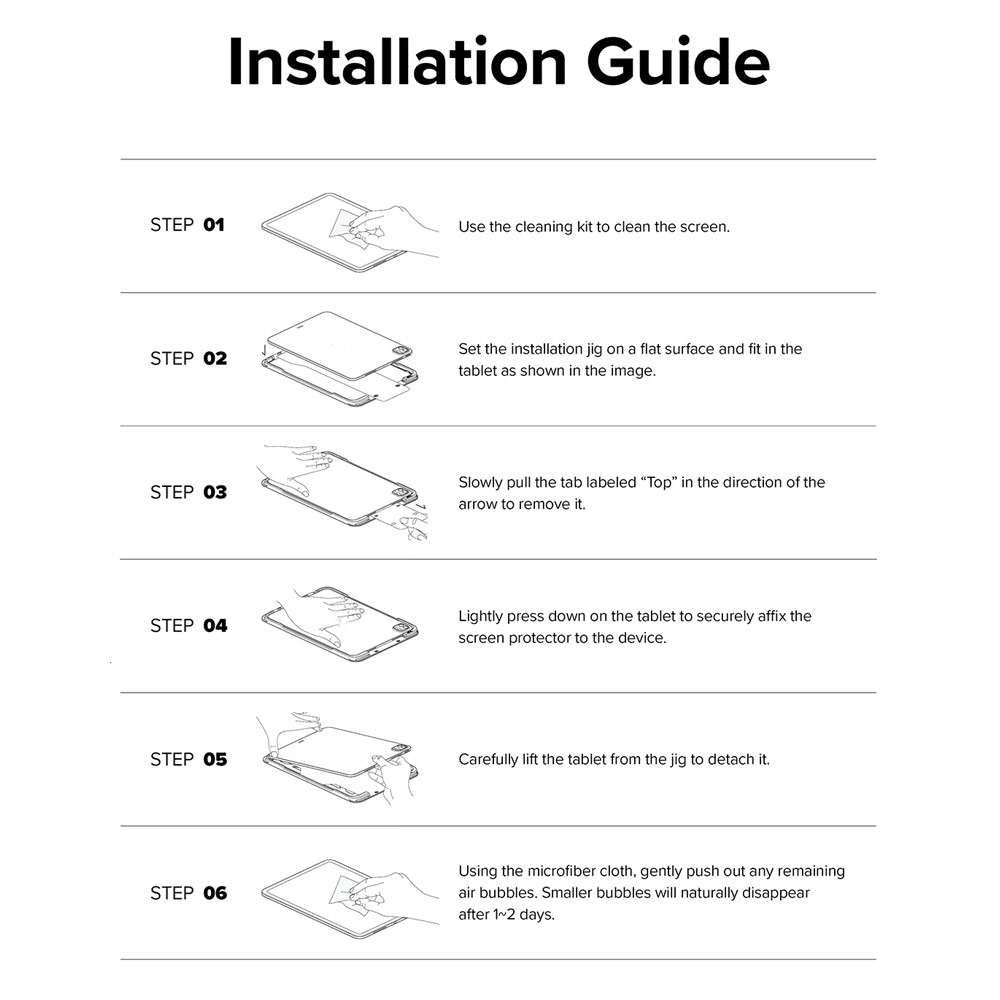 Installation Guide

STEP 01

Use the cleaning kit to clean the screen.

STEP 02

Set the installation jig on a flat surface and fit in the tablet as shown in the image.

STEP 03

Slowly pull the tab labeled “Top” in the direction of the arrow to remove it.

STEP 04

Lightly press down on the tablet to securely affix the screen protector to the device.

STEP 05

Carefully lift the tablet from the jig to detach it.

STEP 06

Using the microfiber cloth, gently push out any remaining air bubbles. Smaller bubbles will naturally disappear after 1~2 days.