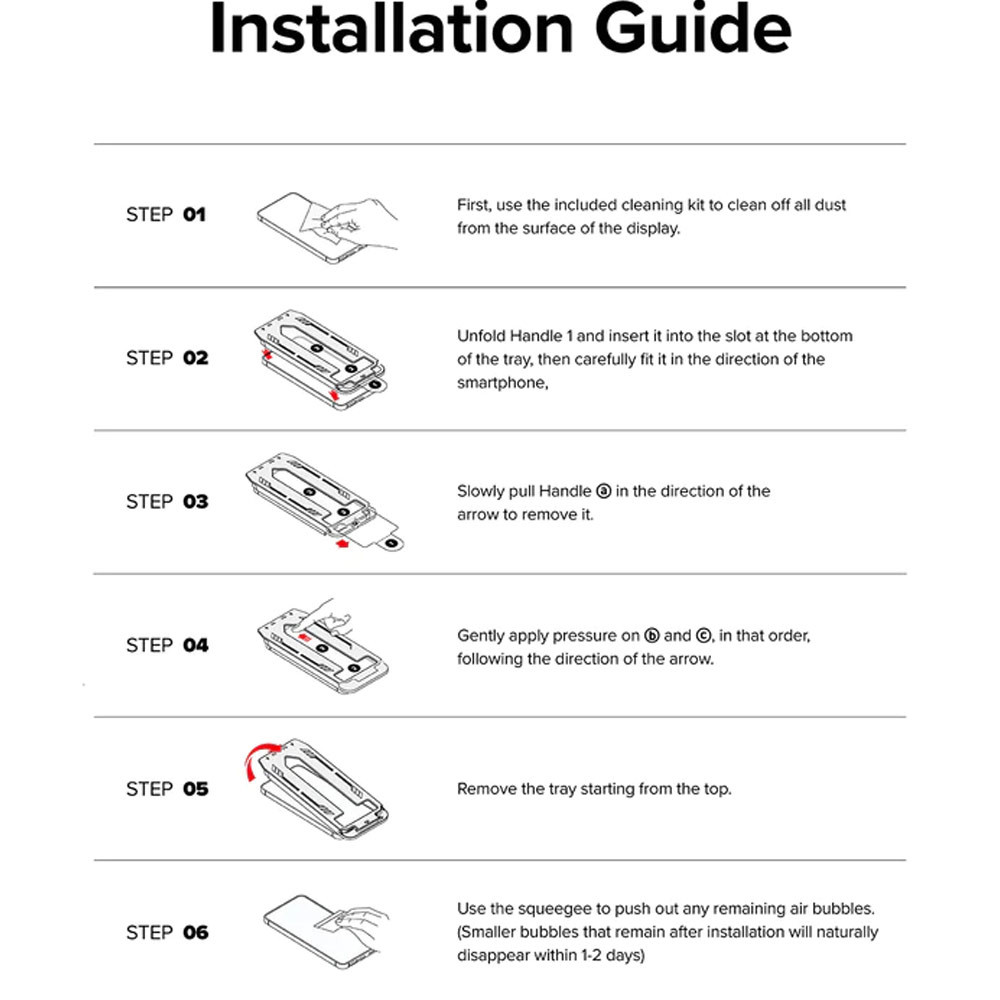 Installation Guide

STEP 01

First, use the included cleaning kit to clean off all dust from the surface of the display.

STEP 02

Unfold Handle 1 and insert it into the slot at the bottom of the tray, then carefully fit it in the direction of the smartphone,

STEP 03

Slowly pull Handle ⓐ in the direction of the arrow to remove it.

STEP 04

Gently apply pressure on ⓑ and ⓒ, in that order, following the direction of the arrow.

STEP 05

Remove the tray starting from the top.

STEP 06

Use the squeegee to push out any remaining air bubbles. (Smaller bubbles that remain after installation will naturally disappear within 1-2 days)