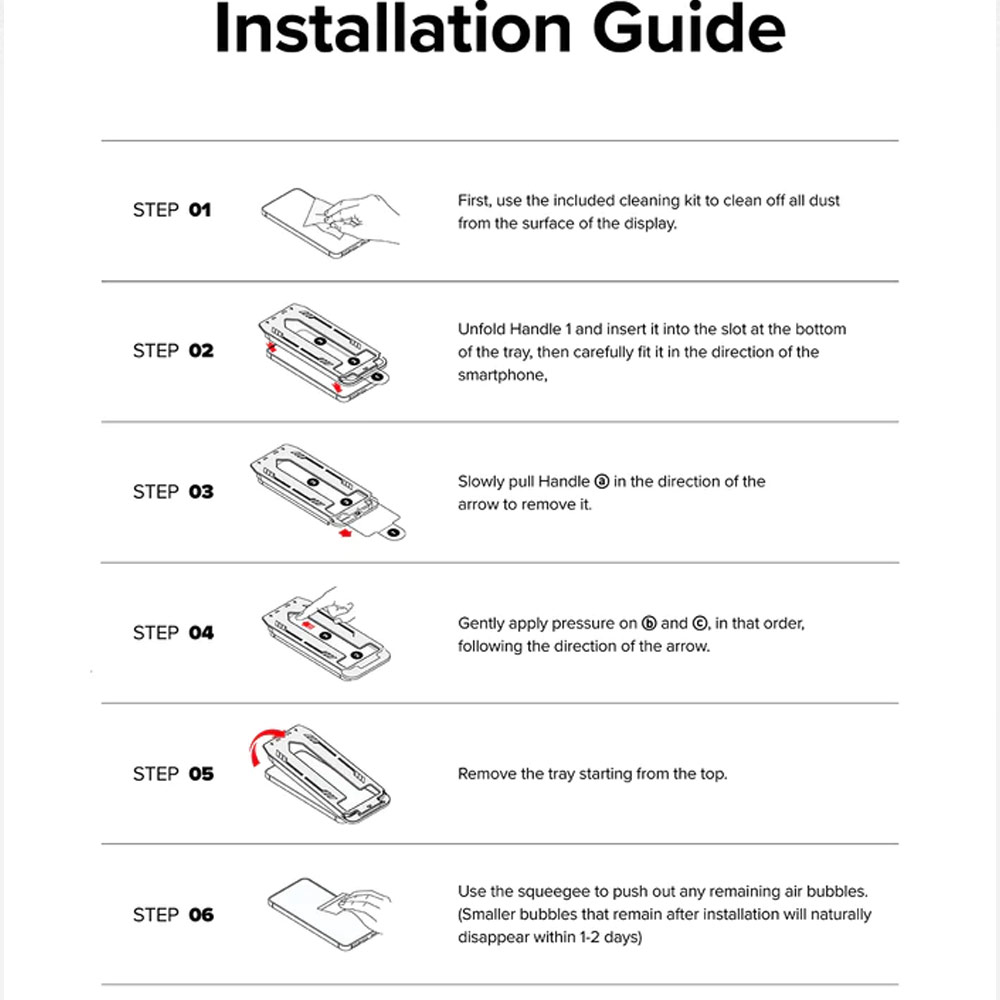 Installation Guide

STEP 01

First, use the included cleaning kit to clean off all dust from the surface of the display.

STEP 02

Unfold Handle 1 and insert it into the slot at the bottom of the tray, then carefully fit it in the direction of the smartphone,

STEP 03

Slowly pull Handle ⓐ in the direction of the arrow to remove it.

STEP 04

Gently apply pressure on ⓑ and ⓒ, in that order, following the direction of the arrow.

STEP 05

Remove the tray starting from the top.

STEP 06

Use the squeegee to push out any remaining air bubbles. (Smaller bubbles that remain after installation will naturally disappear within 1-2 days)