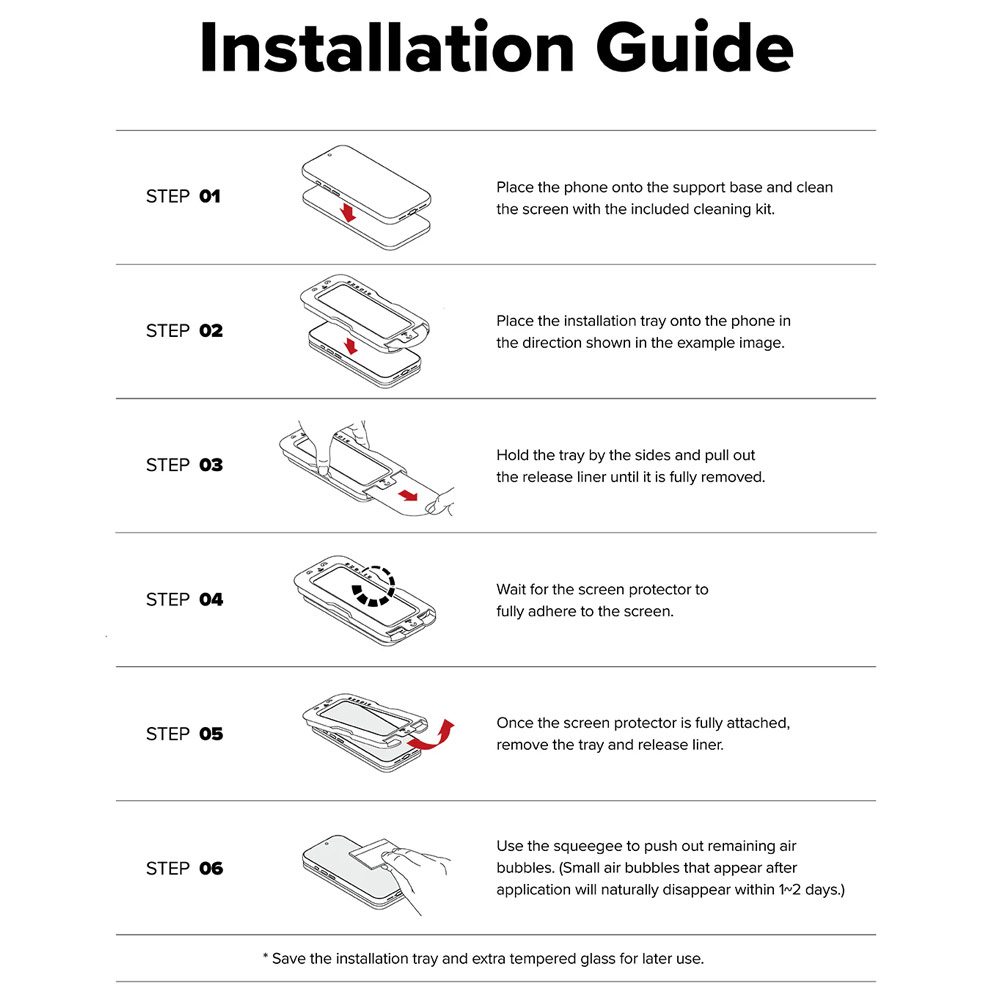 Installation Guide

STEP 01

Place the phone onto the support base and clean the screen with the included cleaning kit.

STEP 02

Place the installation tray onto the phone in the direction shown in the example image.

STEP 03

Hold the tray by the sides and pull out the release liner until it is fully removed.

STEP 04

Wait for the screen protector to fully adhere to the screen.

STEP 05

Once the screen protector is fully attached, remove the tray and release liner.

STEP 06

Use the squeegee to push out remaining air bubbles. (Small air bubbles that appear after application will naturally disappear within 1~2 days.)

* Save the installation tray and extra tempered glass for later use.