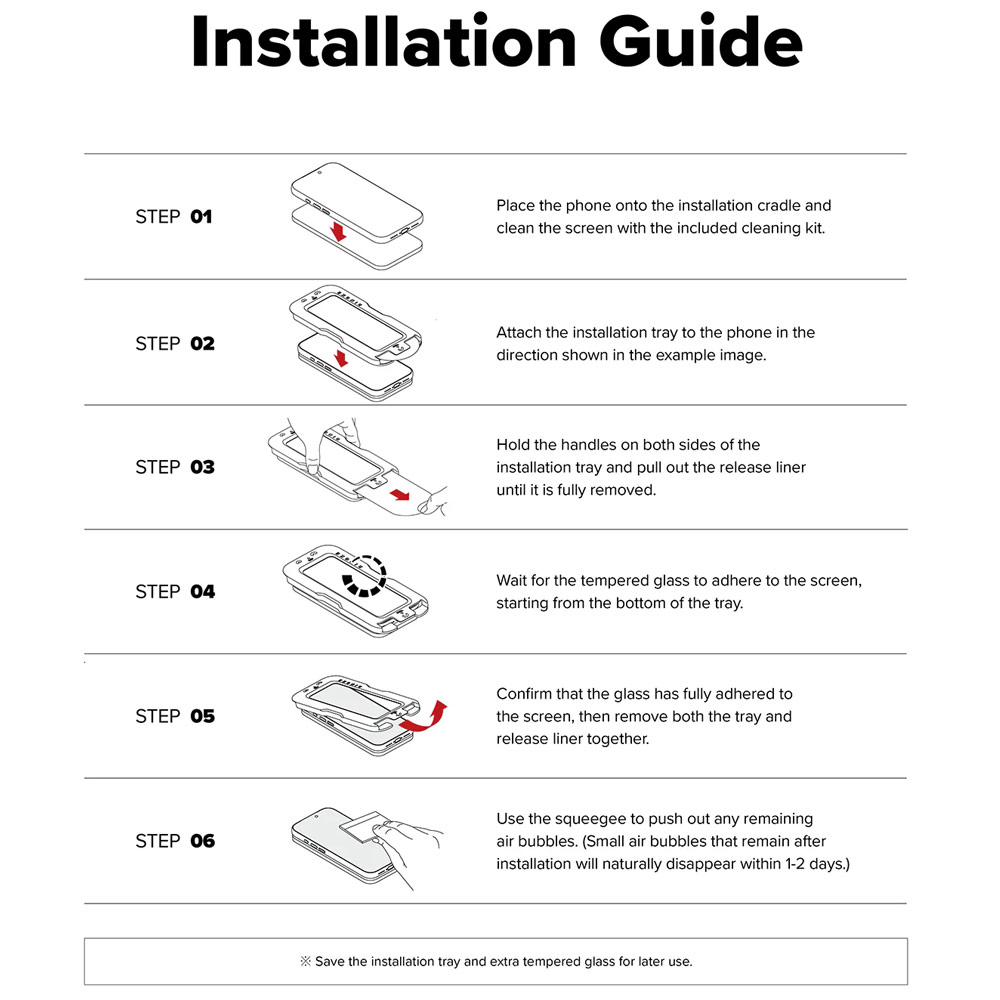 Installation Guide

STEP 01

Place the phone onto the installation cradle and clean the screen with the included cleaning kit.

STEP 02

Attach the installation tray to the phone in the direction shown in the example image.

STEP 03

Hold the handles on both sides of the installation tray and pull out the release liner until it is fully removed.

STEP 04

Wait for the tempered glass to adhere to the screen, starting from the bottom of the tray.

STEP 05

Confirm that the glass has fully adhered to the screen, then remove both the tray and release liner together.

STEP 06

Use the squeegee to push out any remaining air bubbles. (Small air bubbles that remain after installation will naturally disappear within 1-2 days.)

※ Save the installation tray and extra tempered glass for later use.