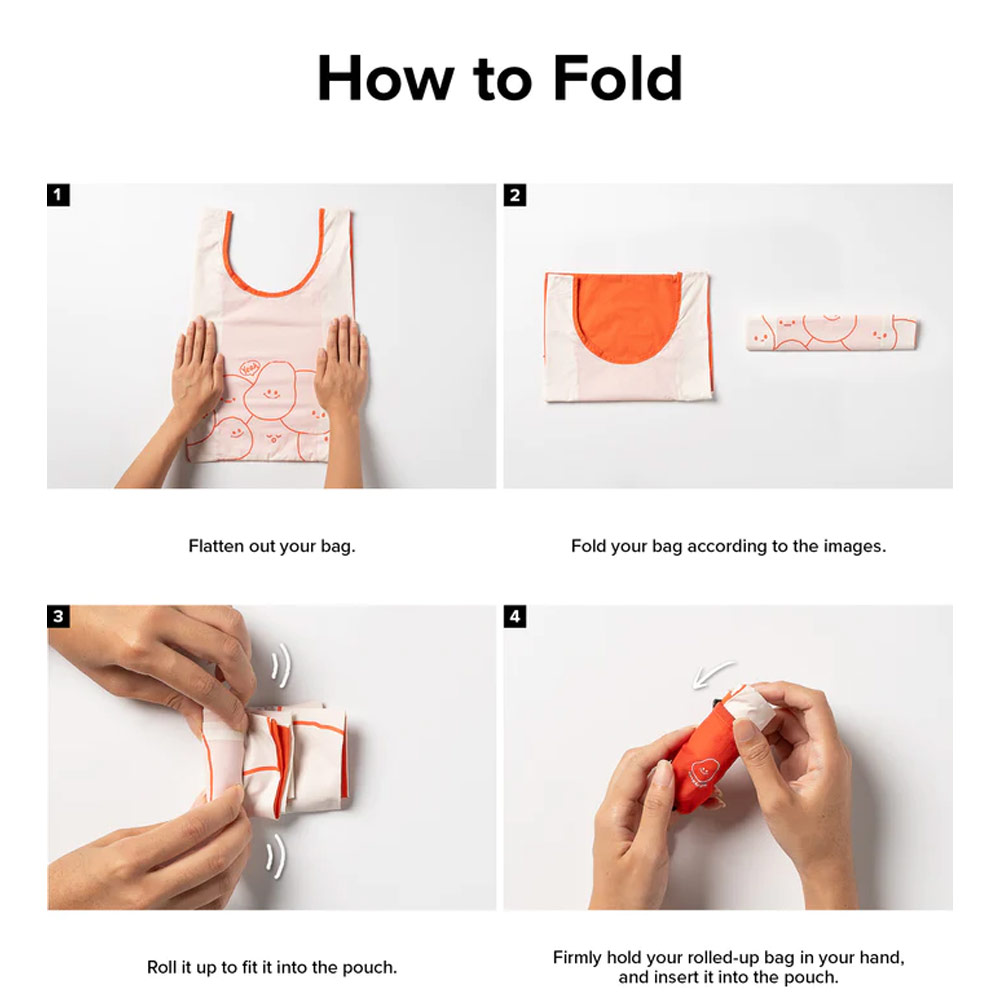 How to Fold

1

Flatten out your bag.

2

Fold your bag according to the images.

3

Roll it up to fit it into the pouch.

4

Firmly hold your rolled-up bag in your hand, and insert it into the pouch.