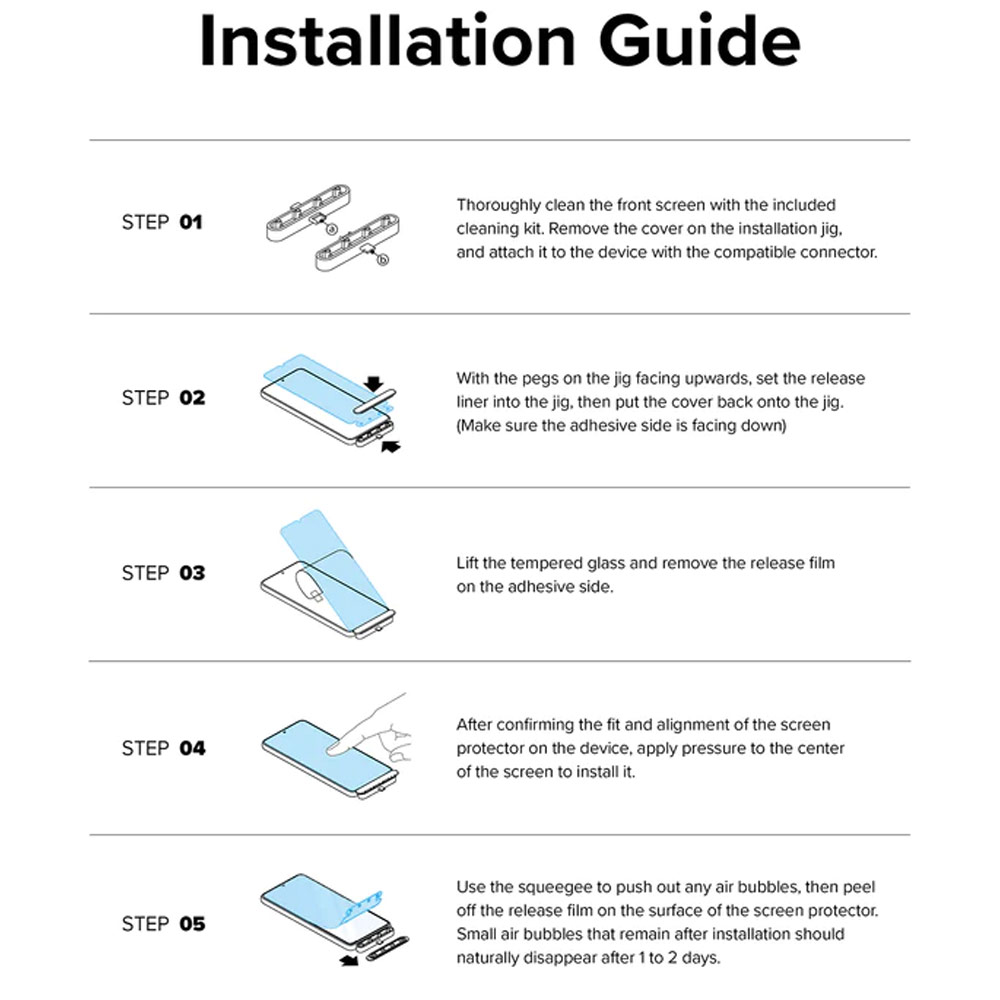 Installation Guide

STEP 01

a

b

Thoroughly clean the front screen with the included cleaning kit. Remove the cover on the installation jig, and attach it to the device with the compatible connector.

STEP 02

With the pegs on the jig facing upwards, set the release liner into the jig, then put the cover back onto the jig. (Make sure the adhesive side is facing down)

STEP 03

Lift the tempered glass and remove the release film on the adhesive side.

STEP 04

After confirming the fit and alignment of the screen protector on the device, apply pressure to the center of the screen to install it.

STEP 05

Use the squeegee to push out any air bubbles, then peel off the release film on the surface of the screen protector. Small air bubbles that remain after installation should naturally disappear after 1 to 2 days.