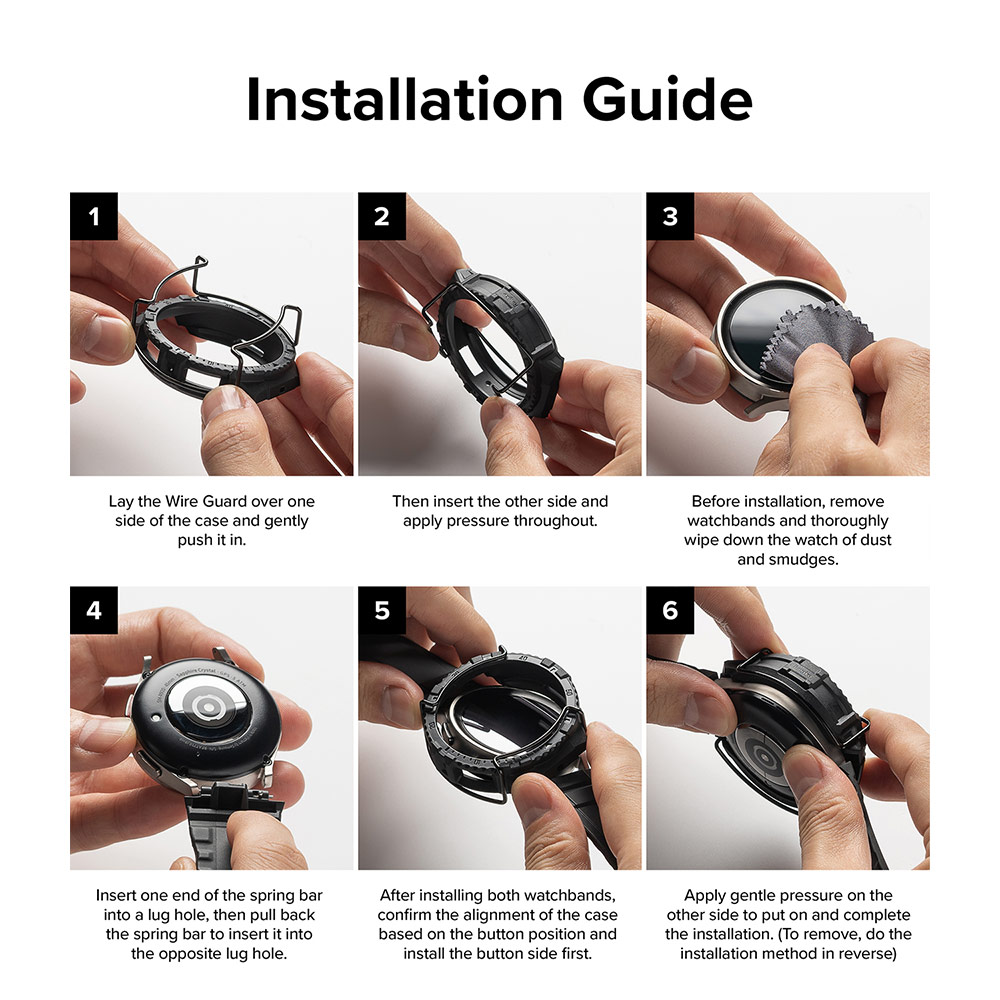 Installation Guide

1

Lay the Wire Guard over one side of the case and gently push it in.

2

Then insert the other side and apply pressure throughout.

3

Before installation, remove watchbands and thoroughly wipe down the watch of dust and smudges.

4

Insert one end of the spring bar into a lug hole, then pull back the spring bar to insert it into the opposite lug hole.

5

After installing both watchbands, confirm the alignment of the case based on the button position and install the button side first.

6

Apply gentle pressure on the other side to put on and complete the installation. (To remove, do the installation method in reverse)