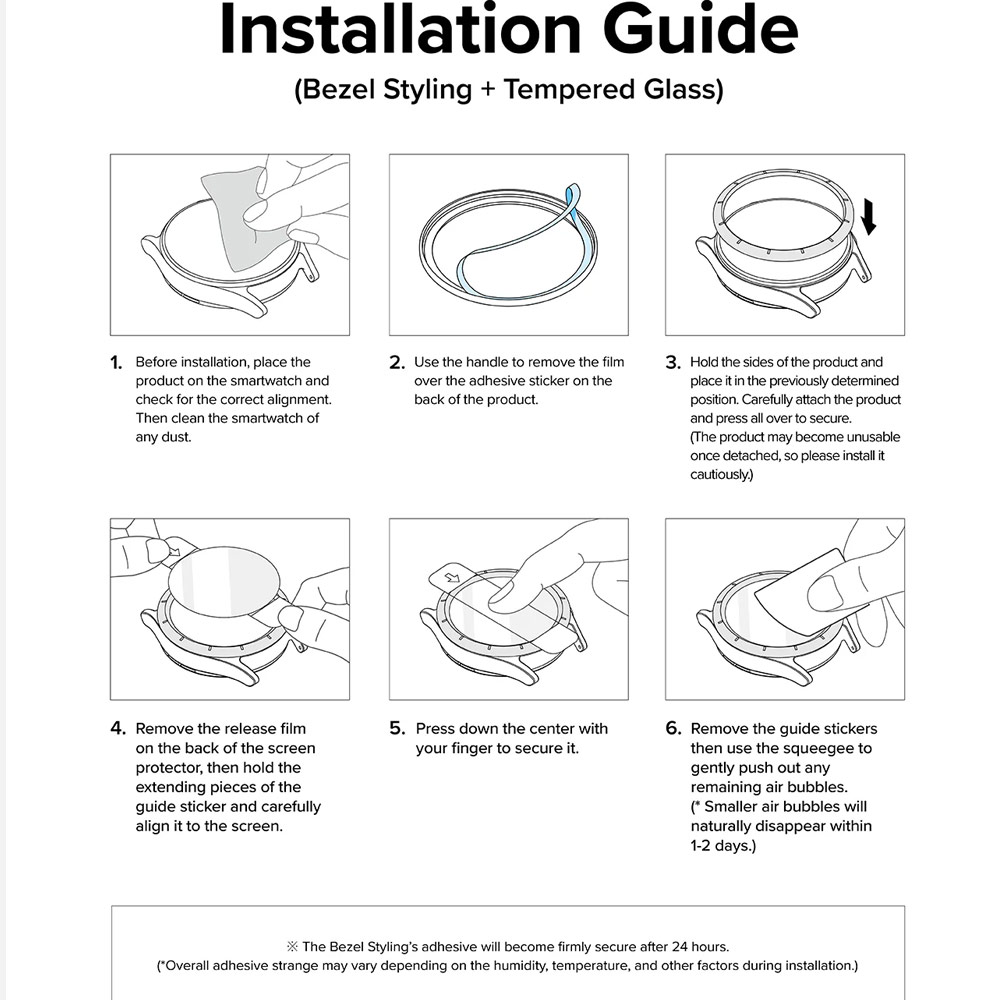 Installation Guide

(Bezel Styling + Tempered Glass)

1. Before installation, place the product on the smartwatch and check for the correct alignment. Then clean the smartwatch of any dust.

2. Use the handle to remove the film over the adhesive sticker on the back of the product.

3. Hold the sides of the product and place it in the previously determined position. Carefully attach the product and press all over to secure. (The product may become unusable once detached, so please install it cautiously.)

4. Remove the release film on the back of the screen protector, then hold the extending pieces of the guide sticker and carefully align it to the screen.

5. Press down the center with your finger to secure it.

6. Remove the guide stickers then use the squeegee to gently push out any remaining air bubbles. (* Smaller air bubbles will naturally disappear within 1-2 days.)

※ The Bezel Styling's adhesive will become firmly secure after 24 hours.
(*Overall adhesive strange may vary depending on the humidity, temperature, and other factors during installation.)