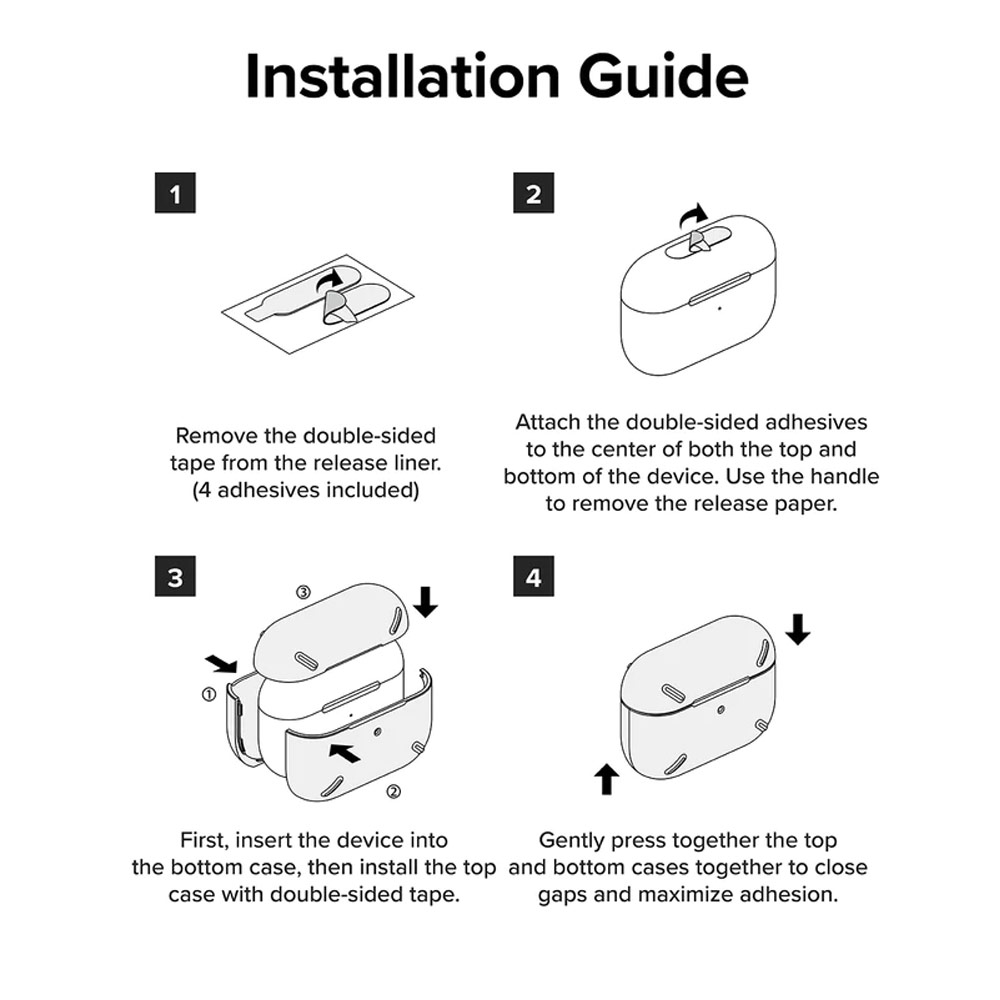 Installation Guide

1

Remove the double-sided tape from the release liner. (4 adhesives included)

2

Attach the double-sided adhesives to the center of both the top and bottom of the device. Use the handle to remove the release paper.

3

③

①

②

First, insert the device into the bottom case, then install the top case with double-sided tape.

4

Gently press together the top and bottom cases together to close gaps and maximize adhesion.