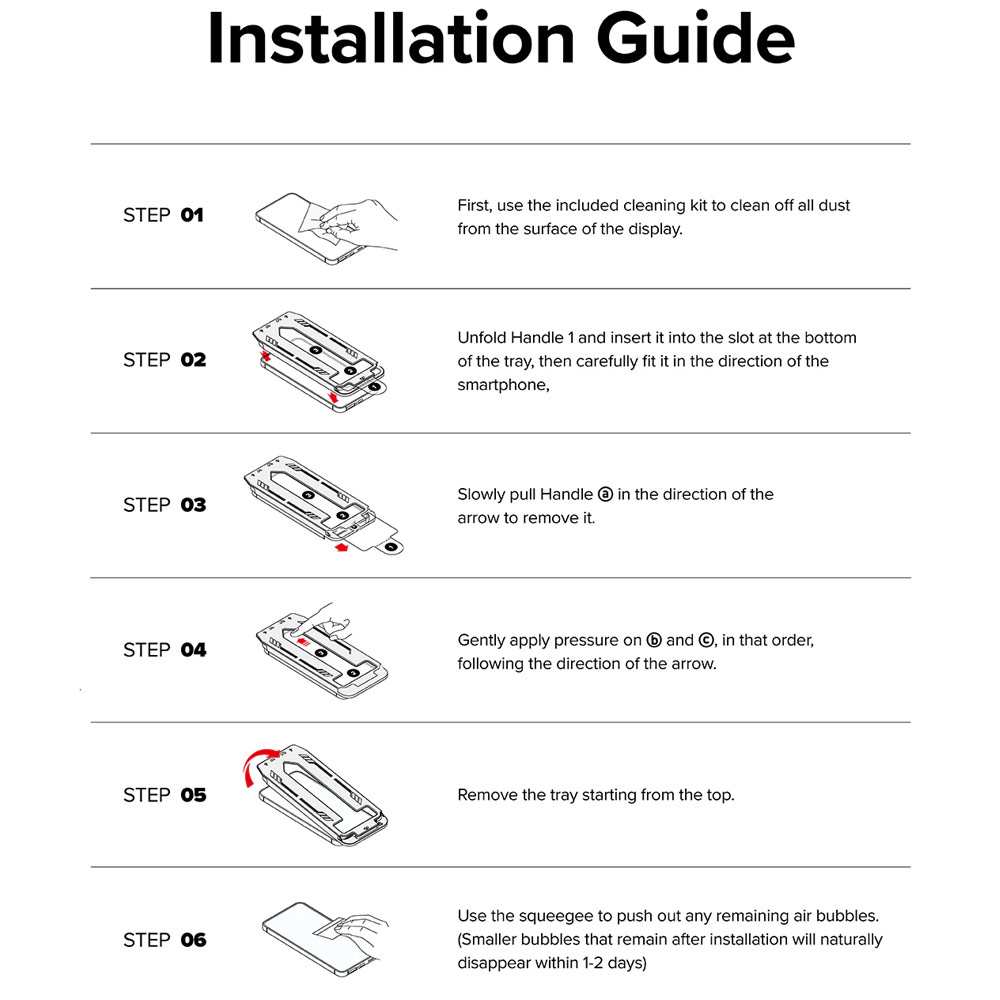 Installation Guide

STEP 01

First, use the included cleaning kit to clean off all dust from the surface of the display.

STEP 02

Unfold Handle 1 and insert it into the slot at the bottom of the tray, then carefully fit it in the direction of the smartphone,

STEP 03

Slowly pull Handle ⓐ in the direction of the arrow to remove it.

STEP 04

Gently apply pressure on ⓑ and ⓒ, in that order, following the direction of the arrow.

STEP 05

Remove the tray starting from the top.

STEP 06

Use the squeegee to push out any remaining air bubbles. (Smaller bubbles that remain after installation will naturally disappear within 1-2 days)