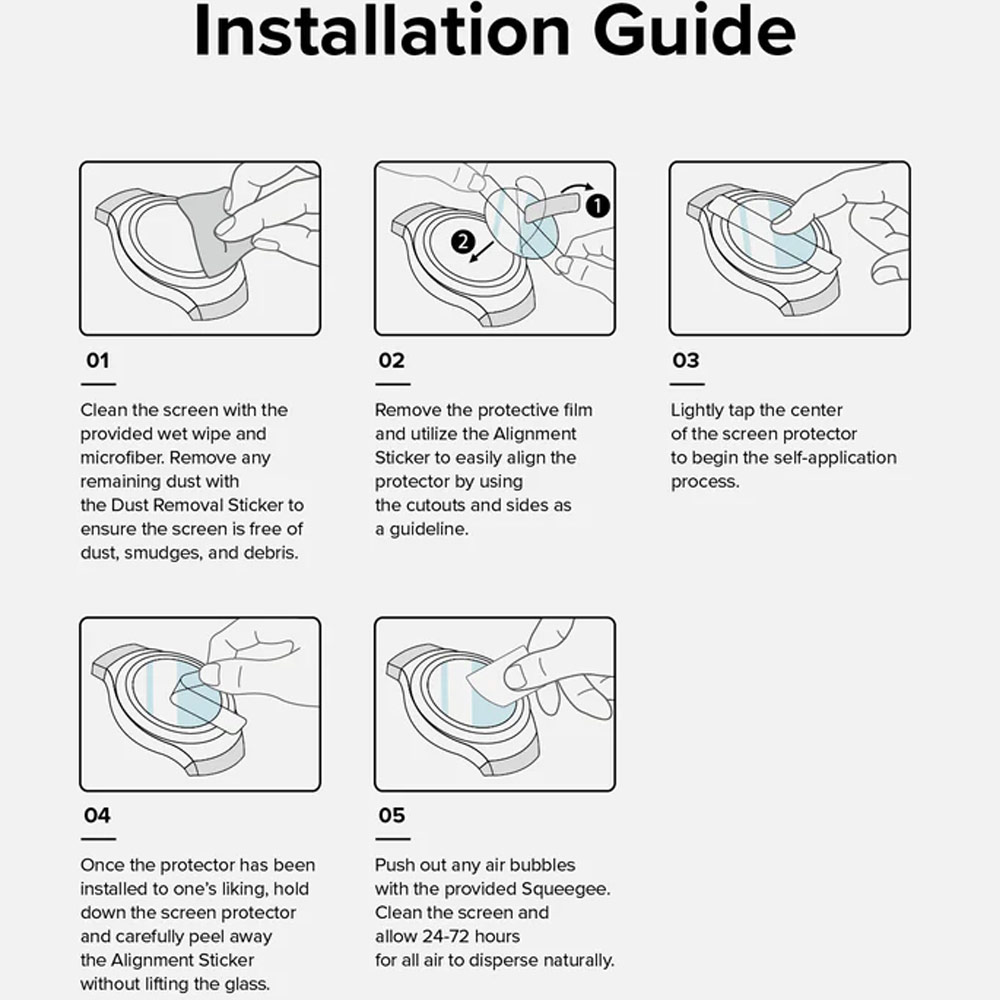 Installation Guide

1

2

01

Clean the screen with the provided wet wipe and microfiber. Remove any remaining dust with the Dust Removal Sticker to ensure the screen is free of dust, smudges, and debris.

02

Remove the protective film and utilize the Alignment Sticker to easily align the protector by using the cutouts and sides as a guideline.

03

Lightly tap the center of the screen protector to begin the self-application process.

04

Once the protector has been installed to one's liking, hold down the screen protector and carefully peel away the Alignment Sticker without lifting the glass.

05

Push out any air bubbles with the provided Squeegee. Clean the screen and allow 24-72 hours for all air to disperse naturally.